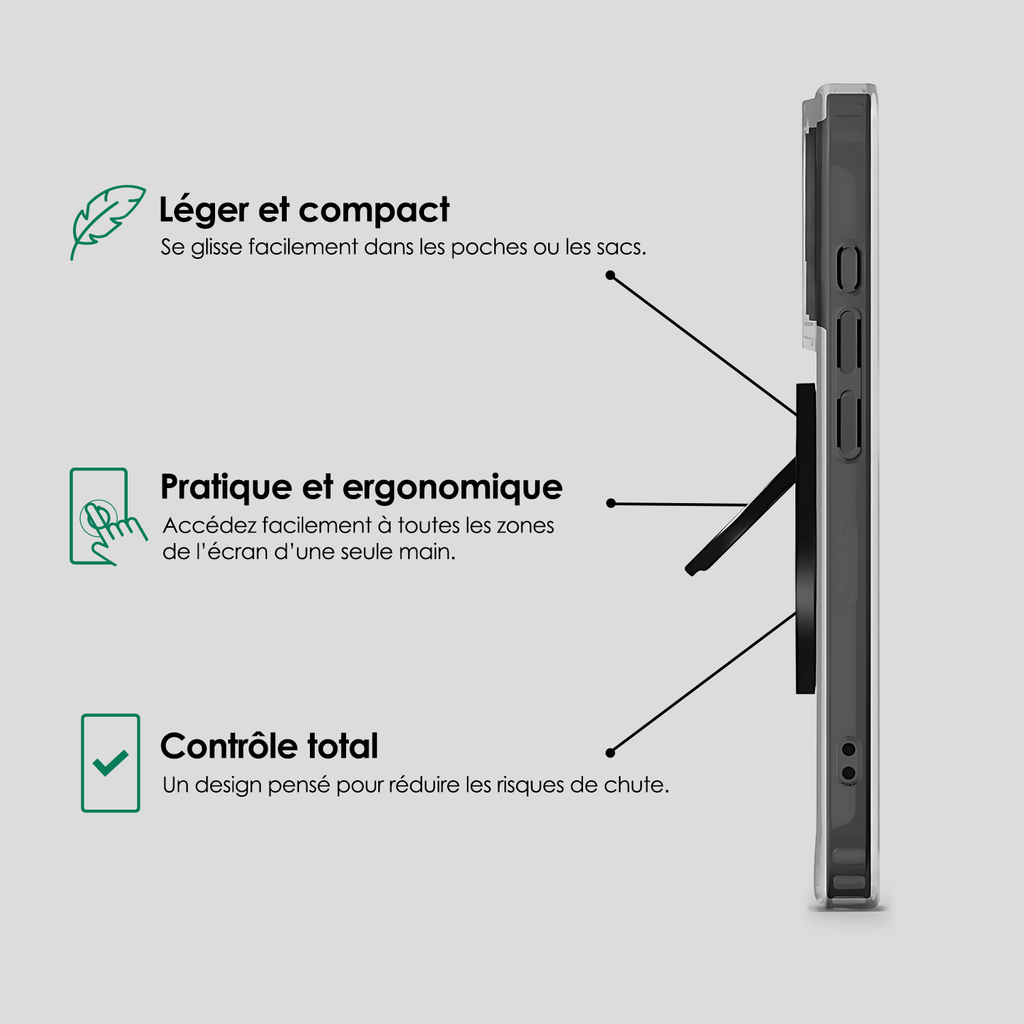 Léger et compact
Se glisse facilement dans les poches ou les sacs.

Pratique et ergonomique
Accédez facilement à toutes les zones de l'écran d'une seule main.

Contrôle total
Un design pensé pour réduire les risques de chute.